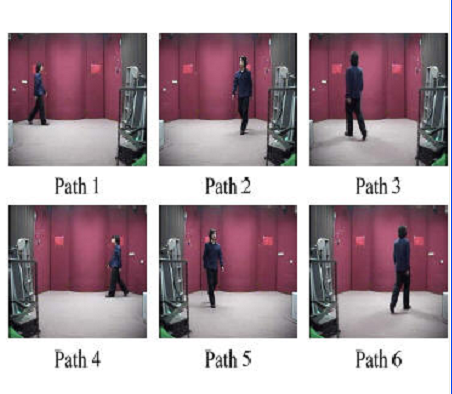 Path 1

Path 2

Path 3

Path 4

Path 5

Path 6